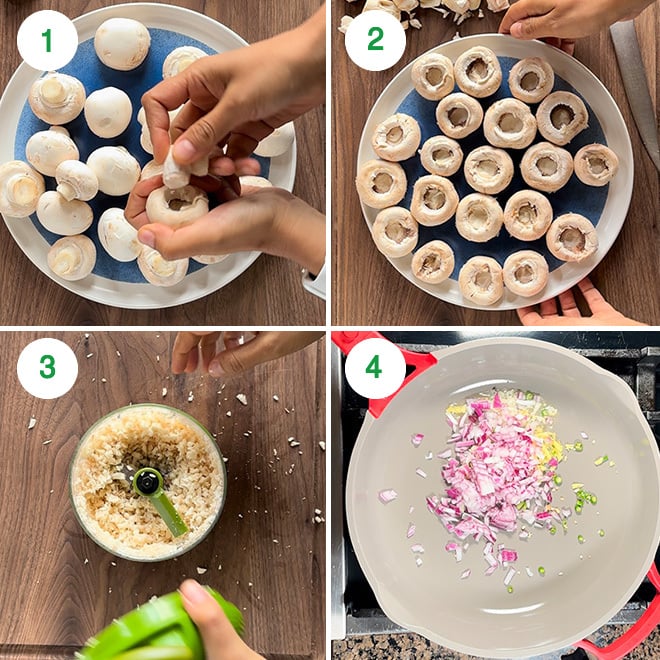 1

2

3

4