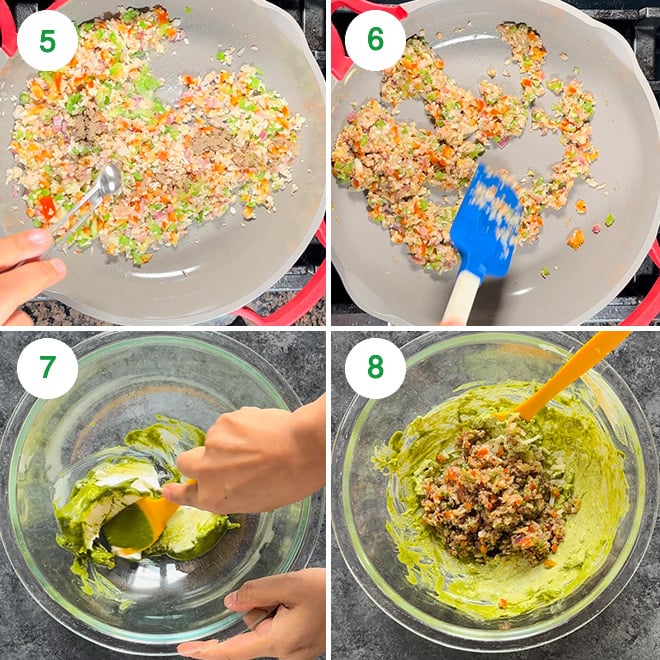 5

6

7

8