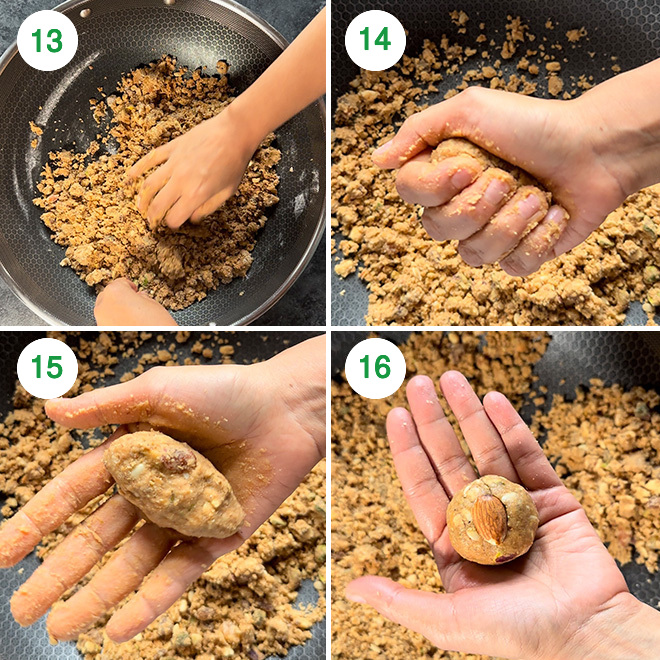 13

14

15

16