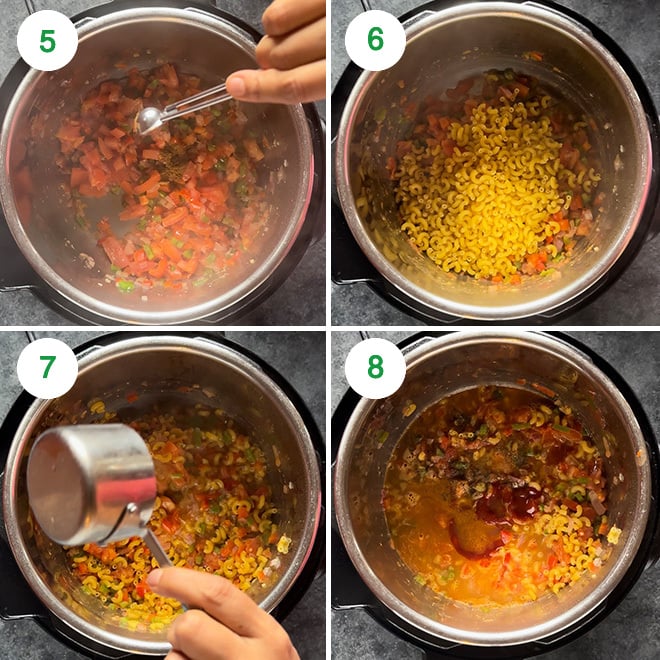 5

6

7

8