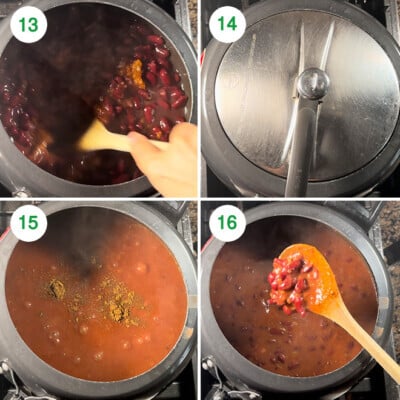 13

14

15

16