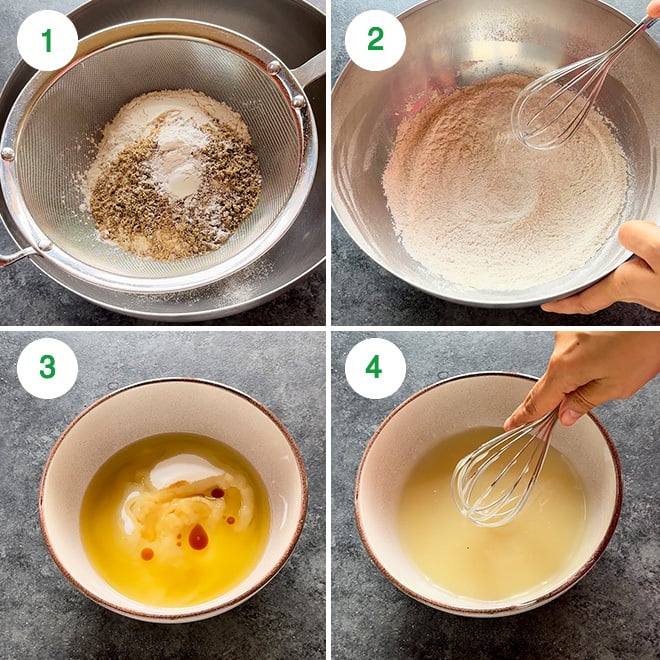 1

2

3

4