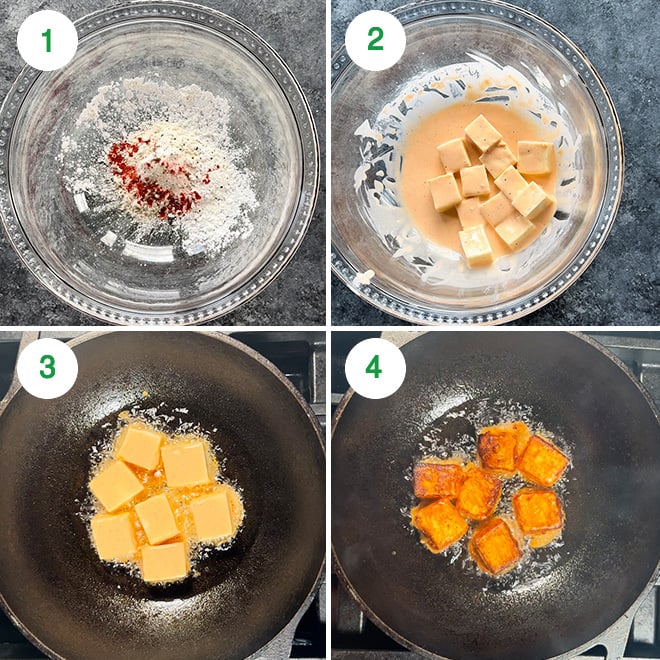 1

2

3

4