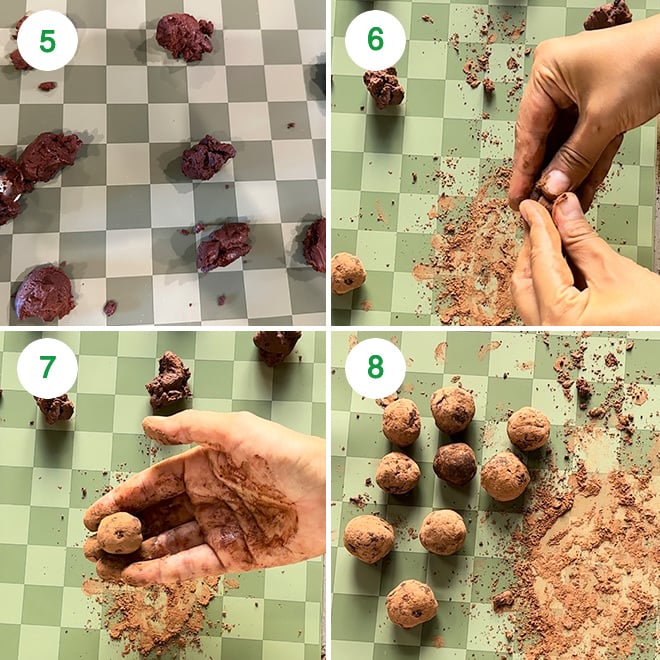 5

6

7

8