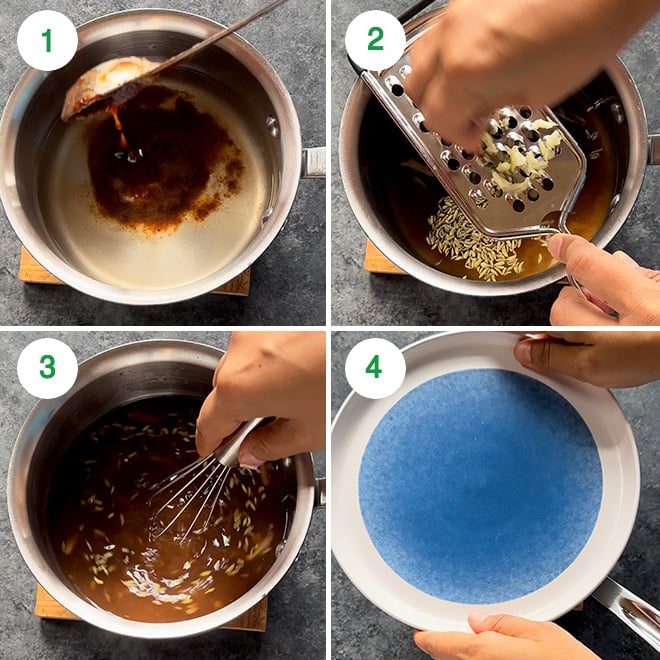 1

2

3

4