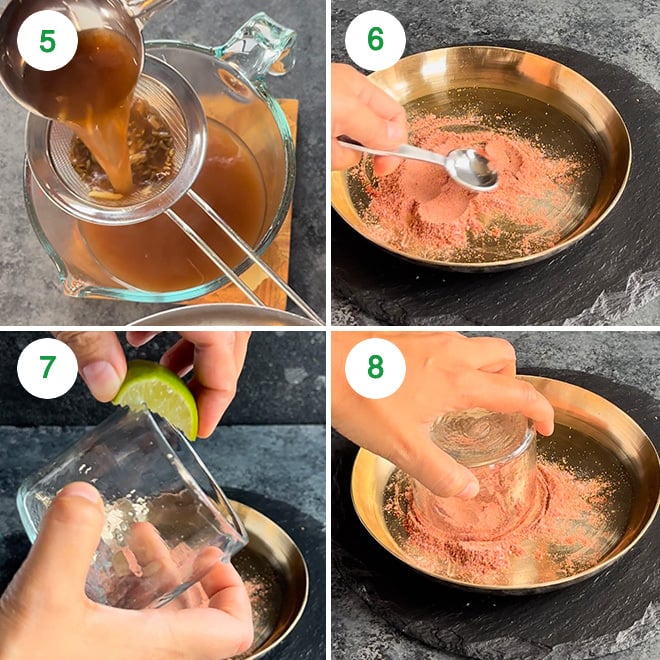 5

6

7

8