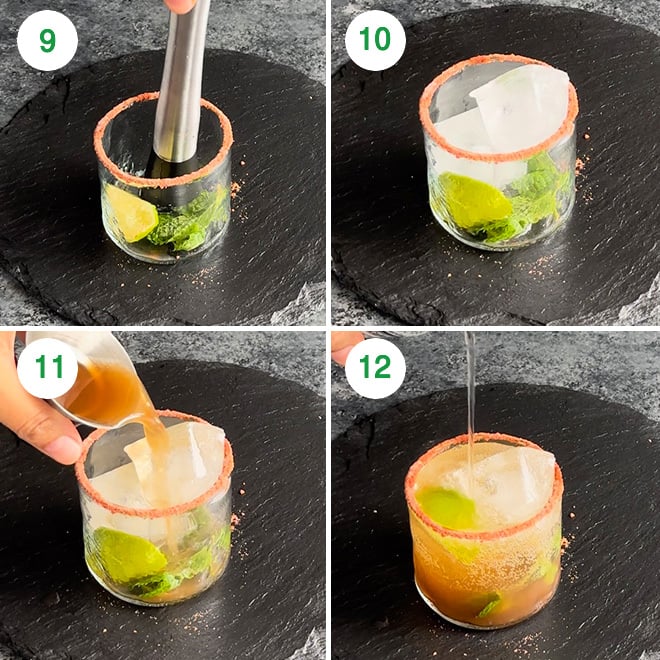 9

10

11

12