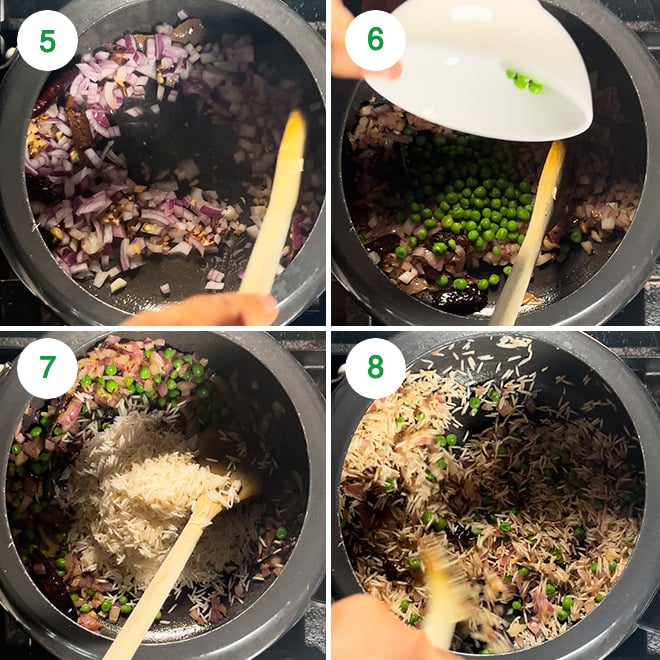 5

6

7

8