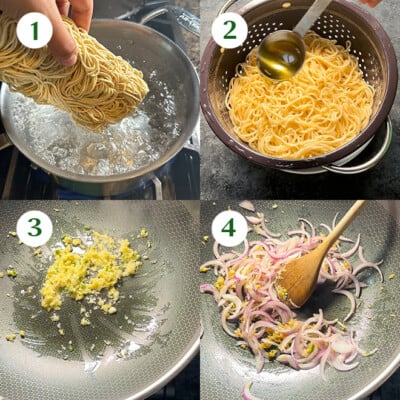 1

2

3

4